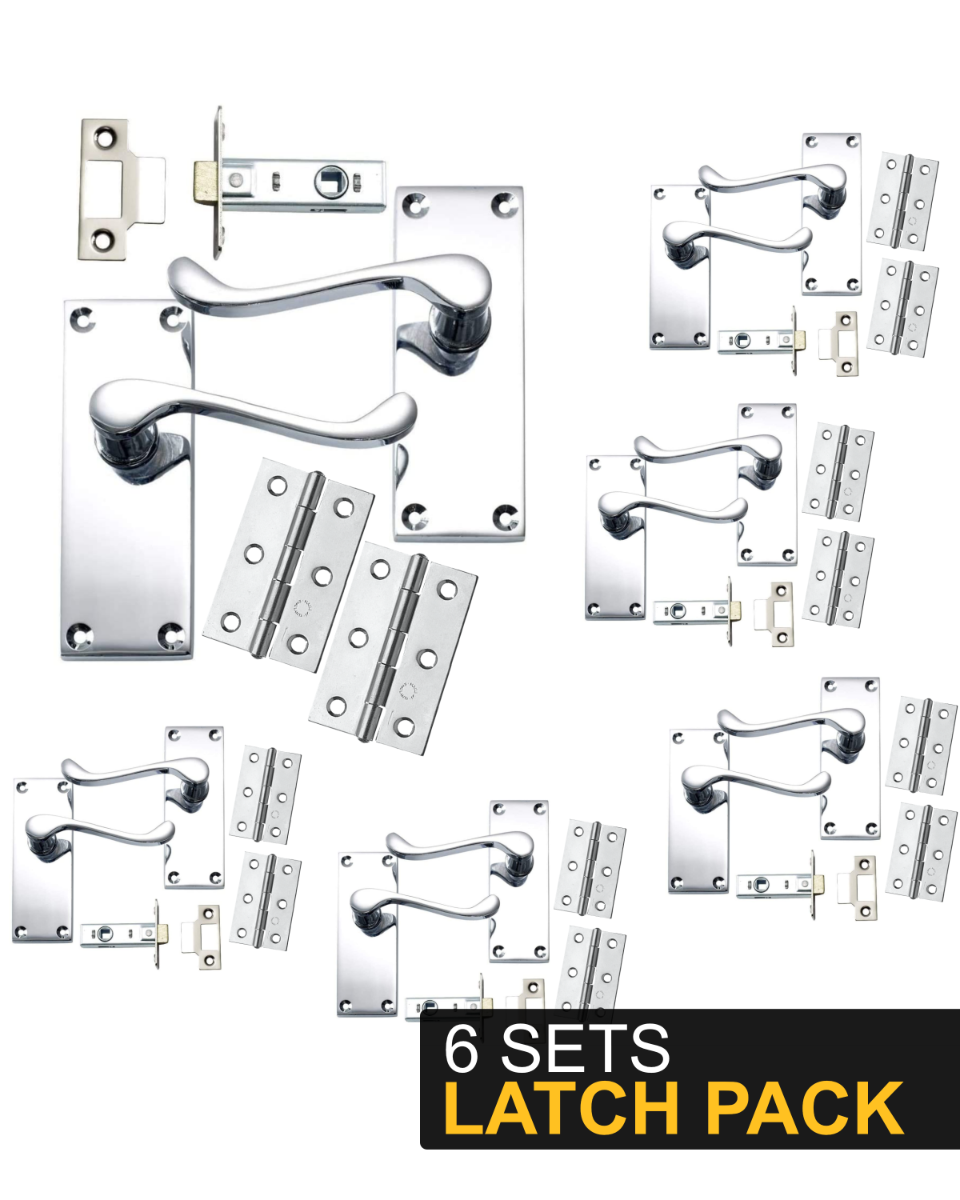 6 SETS
LATCH PACK